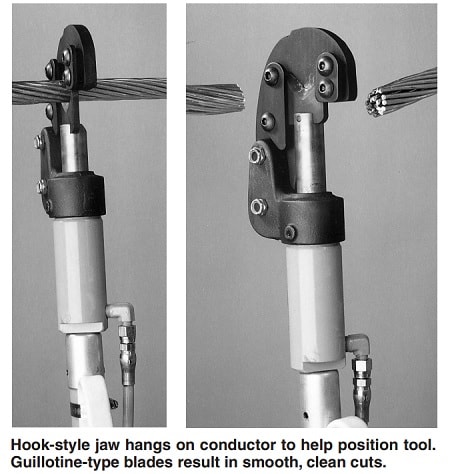 Hook-style jaw hangs on conductor to help position tool. Guillotine-type blades result in smooth, clean cuts.